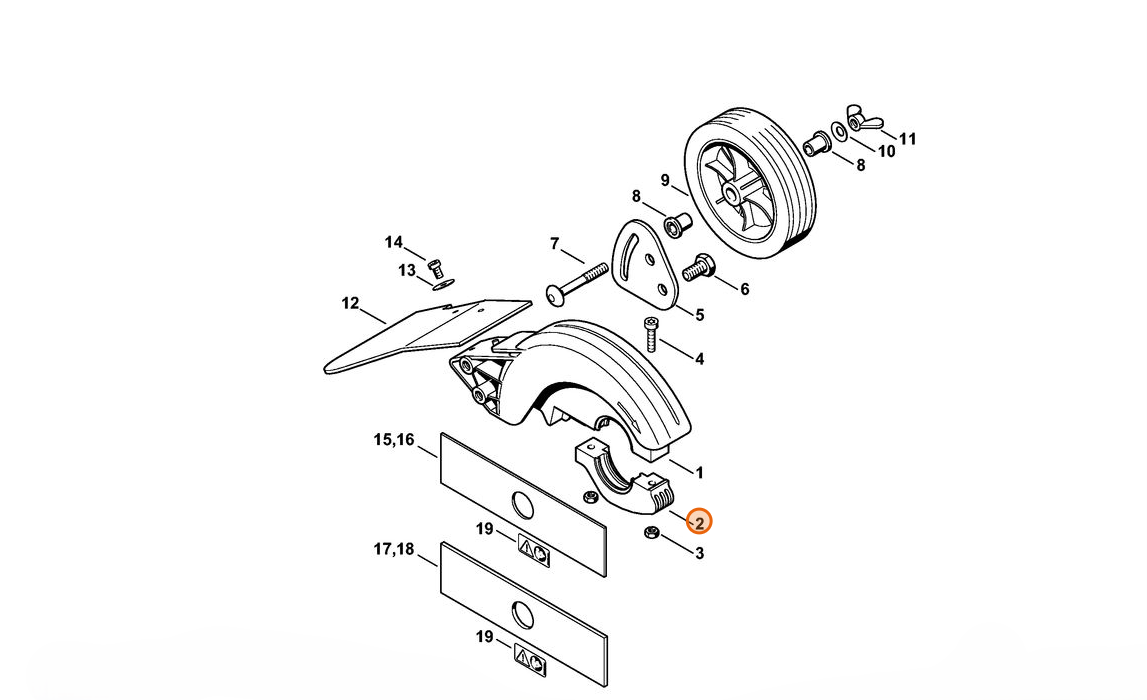 11
10
8
9
8
14
7
13
6
12
5
4
15,16
1
2
19
3
17,18
19